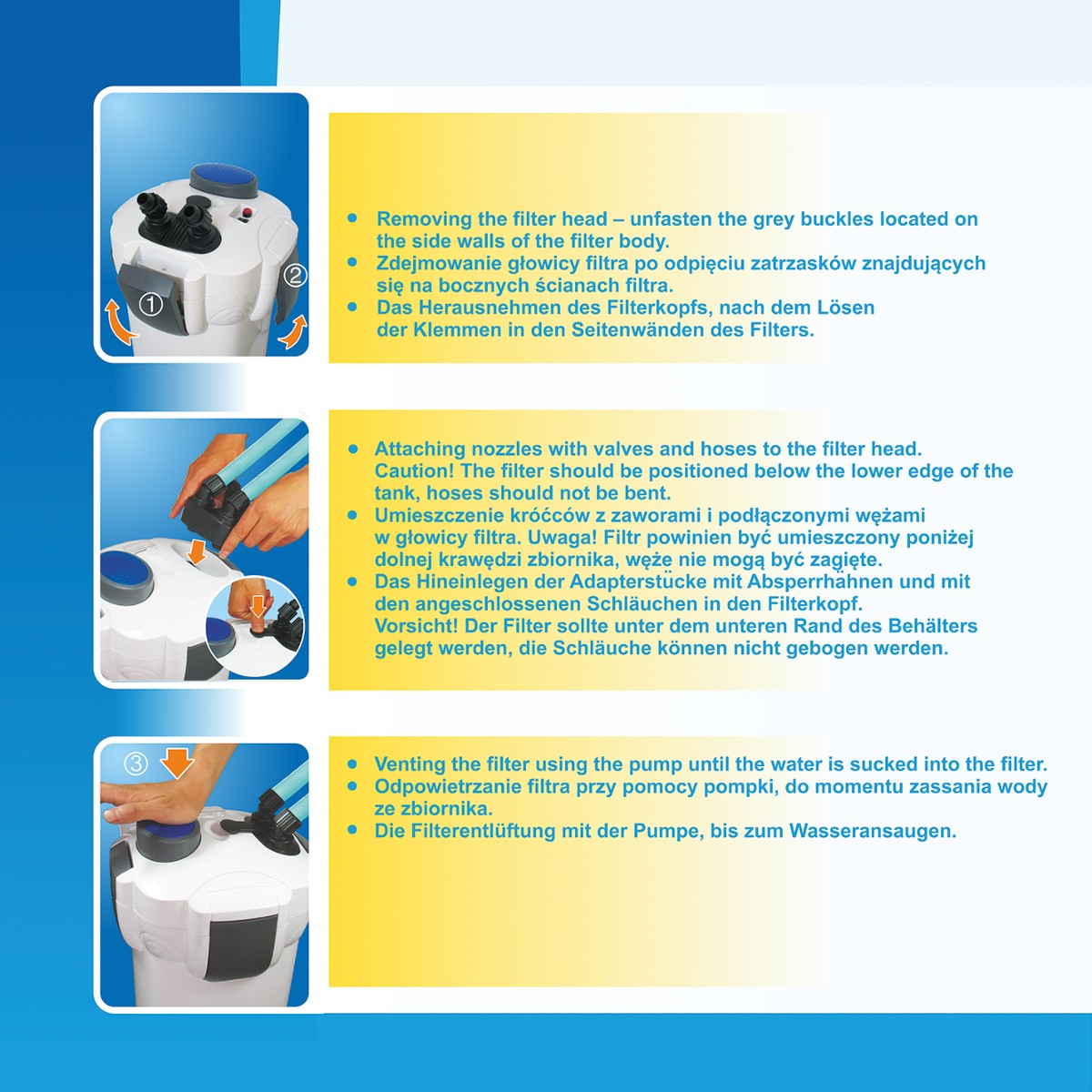 ① ②

• Removing the filter head – unfasten the grey buckles located on the side walls of the filter body.
• Zdejmowanie głowicy filtra po odpięciu zatrzasków znajdujących się na bocznych ścianach filtra.
• Das Herausnehmen des Filterkopfs, nach dem Lösen der Klemmen in den Seitenwänden des Filters.

• Attaching nozzles with valves and hoses to the filter head. Caution! The filter should be positioned below the lower edge of the tank, hoses should not be bent.
• Umieszczenie króćców z zaworami i podłączonymi wężami w głowicy filtra. Uwaga! Filtr powinien być umieszczony poniżej dolnej krawędzi zbiornika, węże nie mogą być zagięte.
• Das Hineinlegen der Adapterstücke mit Absperrhähnen und mit den angeschlossenen Schläuchen in den Filterkopf. Vorsicht! Der Filter sollte unter dem unteren Rand des Behälters gelegt werden, die Schläuche können nicht gebogen werden.

③

• Venting the filter using the pump until the water is sucked into the filter.
• Odpowietrzanie filtra przy pomocy pompki, do momentu zassania wody ze zbiornika.
• Die Filterentlüftung mit der Pumpe, bis zum Wasseransaugen.