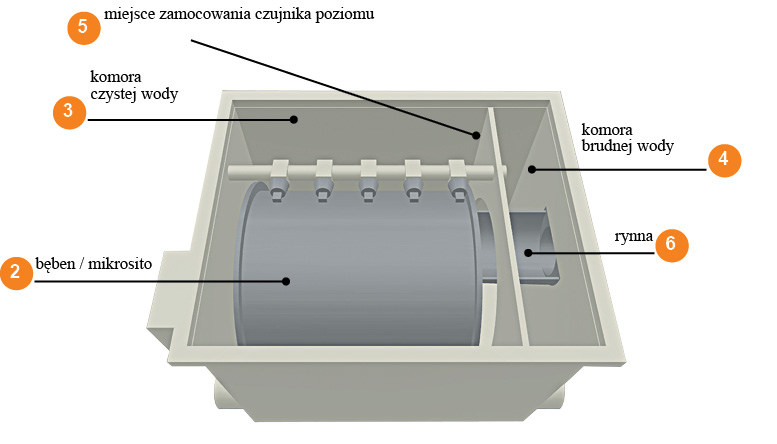 5
miejsce zamocowania czujnika poziomu

komora
czystej wody
3

komora
brudnej wody
4

rynna
6

2
bęben / mikrosito